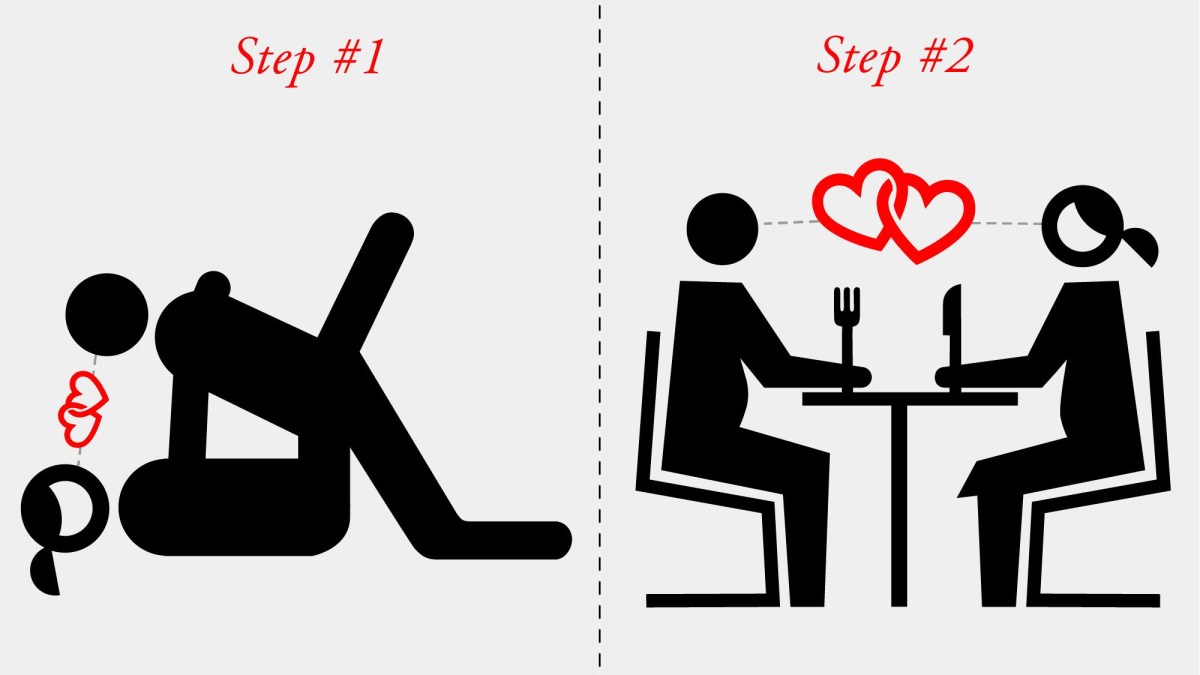 Step #1

Step #2